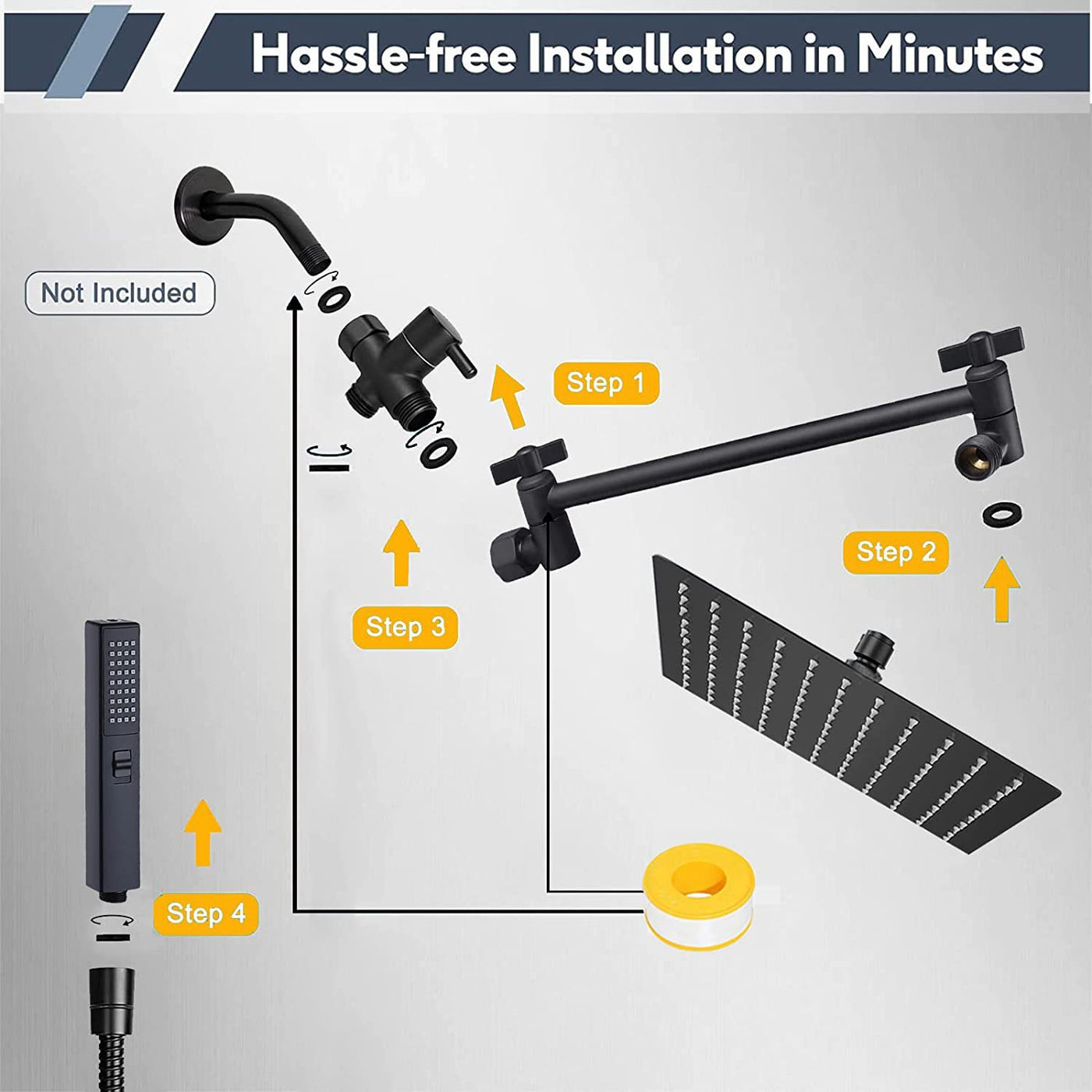 Hassle-free Installation in Minutes

Not Included

Step 1

Step 2

Step 3

Step 4